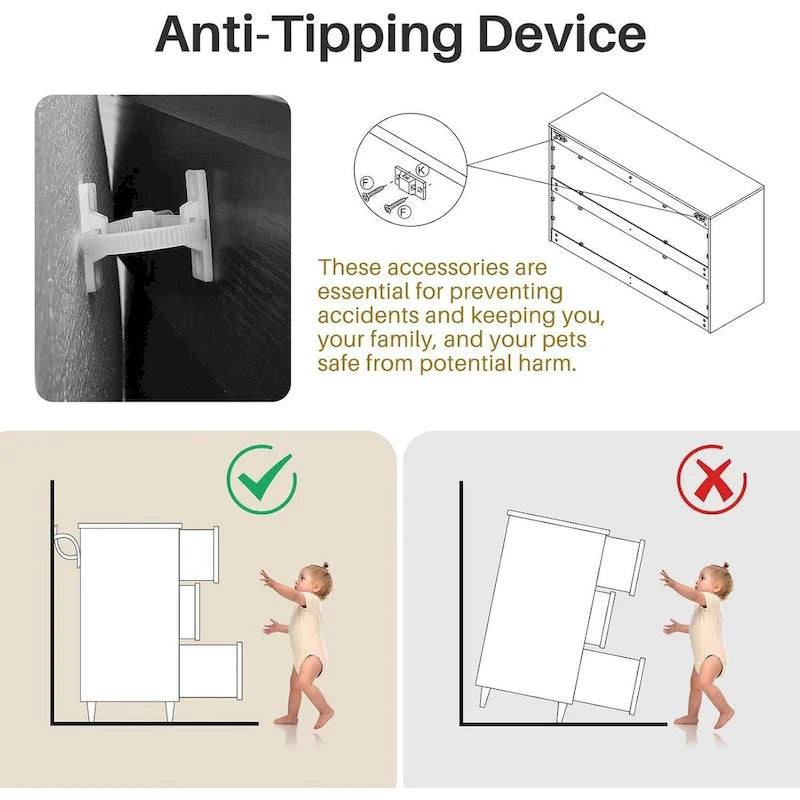 Anti-Tipping Device

F
K
F

These accessories are essential for preventing accidents and keeping you, your family, and your pets safe from potential harm.