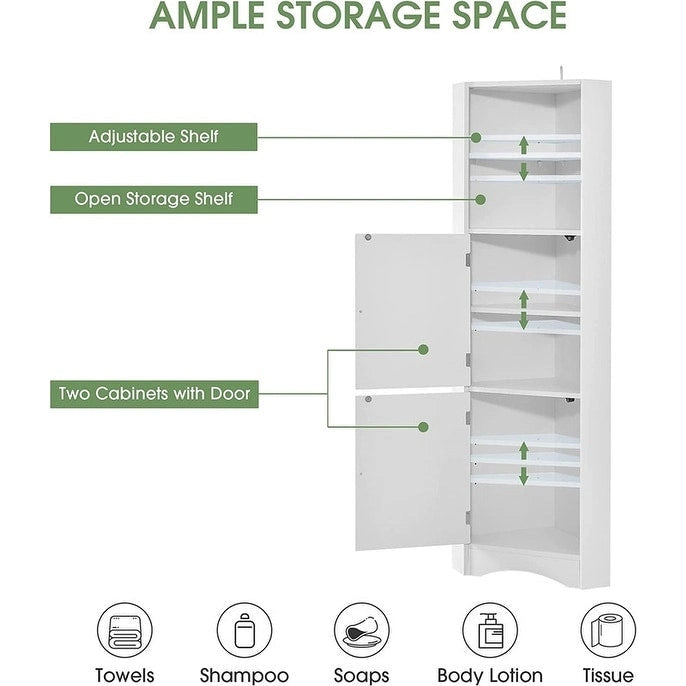 AMPLE STORAGE SPACE

Adjustable Shelf

Open Storage Shelf

Two Cabinets with Door

Towels

Shampoo

Soaps

Body Lotion

Tissue