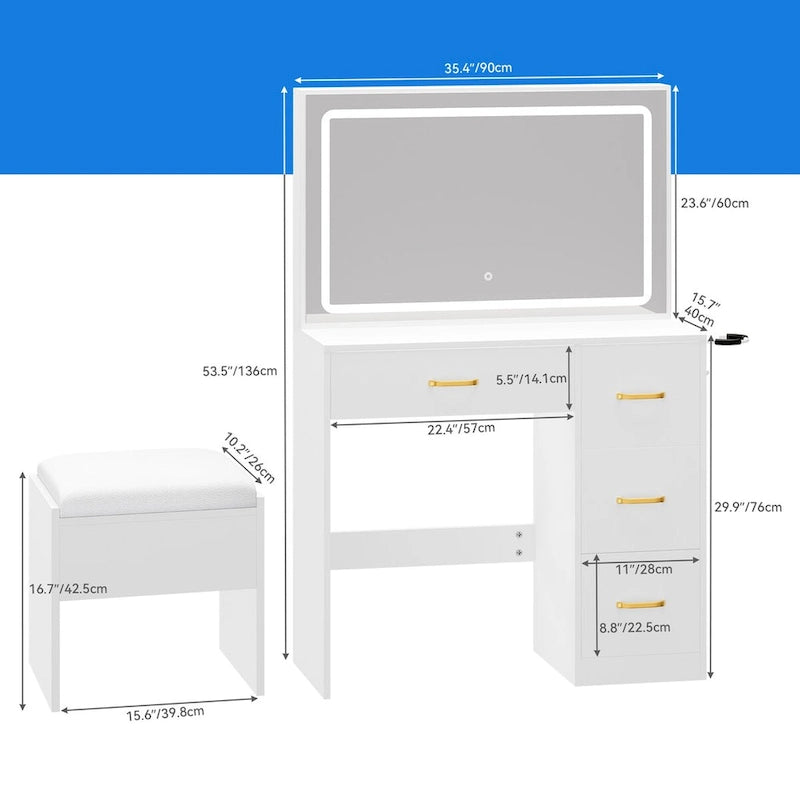 35.4"/90cm

23.6"/60cm

15.7"
40cm

53.5"/136cm

5.5"/14.1cm

22.4"/57cm

10.2"/26cm

29.9"/76cm

11"/28cm

16.7"/42.5cm

8.8"/22.5cm

15.6"/39.8cm