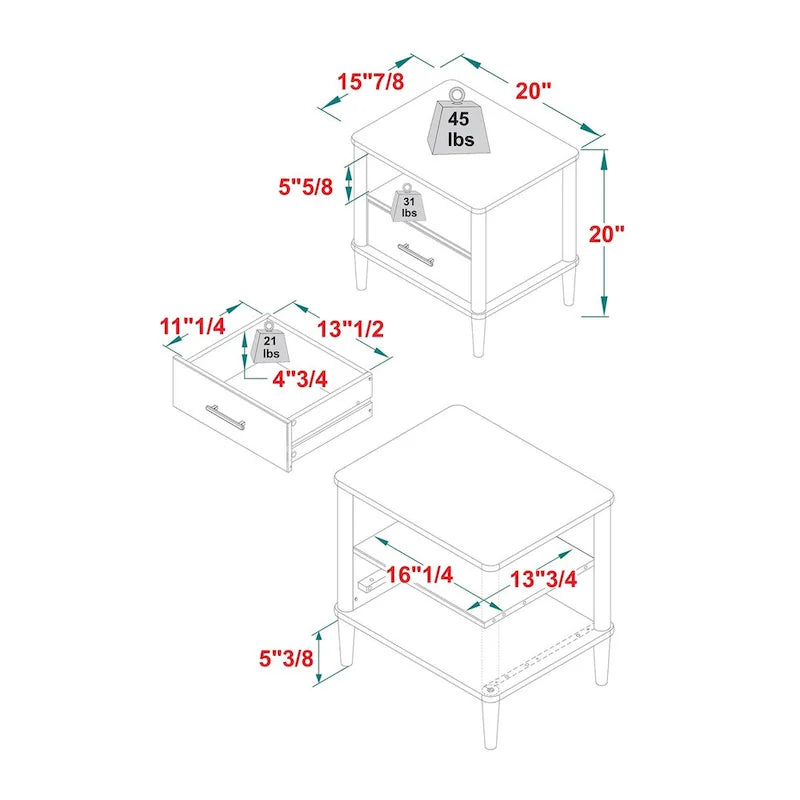 15"7/8

20"

45 lbs

5"5/8

31 lbs

20"

11"1/4

13"1/2

21 lbs

4"3/4

16"1/4

13"3/4

5"3/8