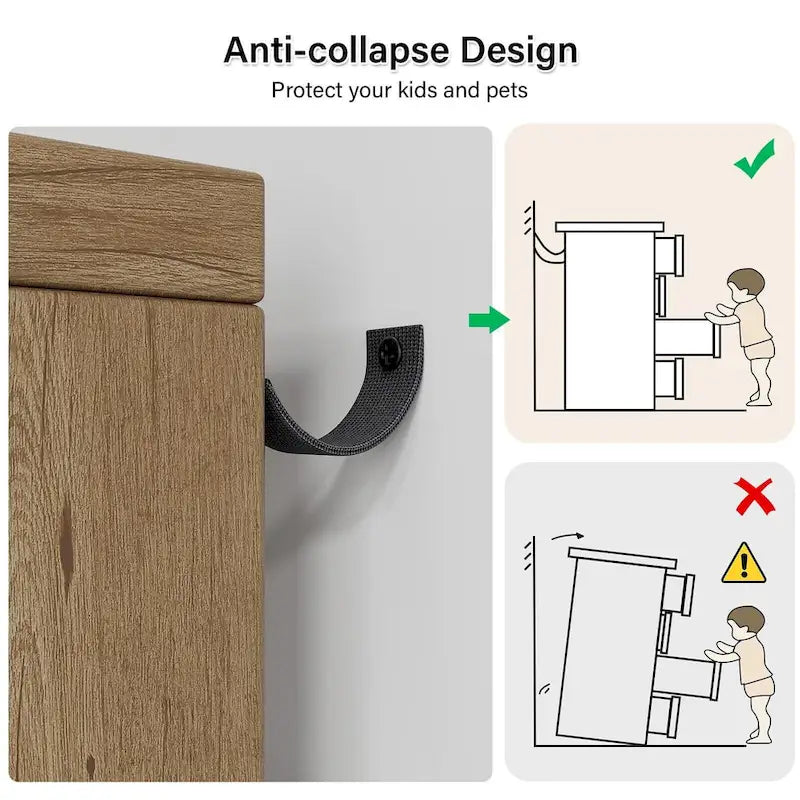 Anti-collapse Design

Protect your kids and pets